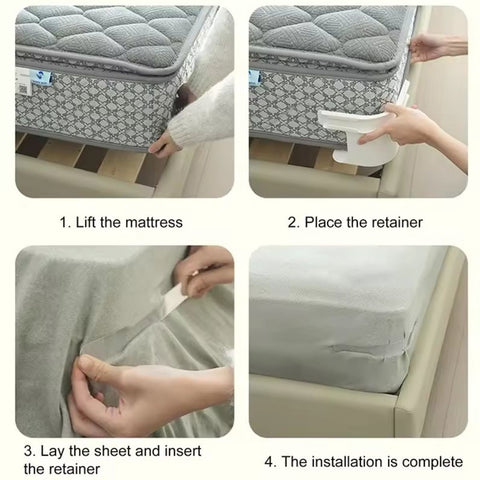 1. Lift the mattress

2. Place the retainer

3. Lay the sheet and insert the retainer

4. The installation is complete