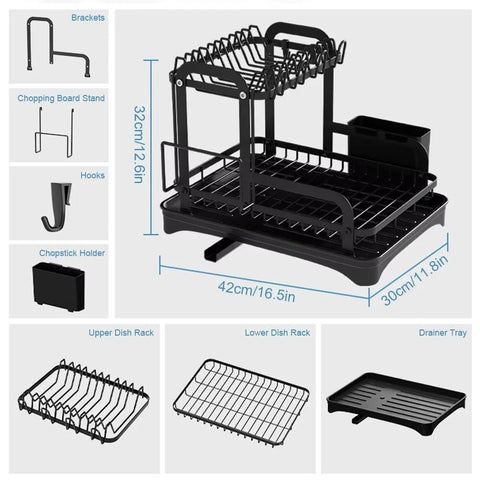 Brackets

Chopping Board Stand

Hooks

Chopstick Holder

32cm/12.6in

42cm/16.5in

30cm/11.8in

Upper Dish Rack

Lower Dish Rack

Drainer Tray